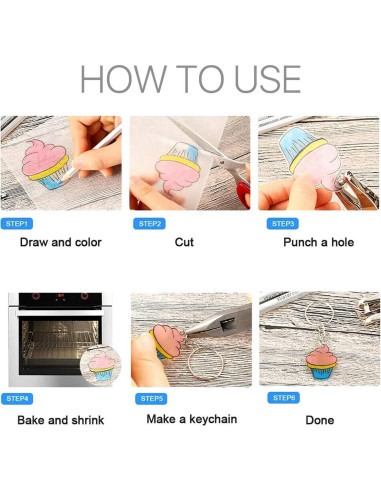 HOW TO USE

STEP1

Draw and color

STEP2

Cut

STEP3

Punch a hole

STEP4

Bake and shrink

STEP5

Make a keychain

STEP6

Done