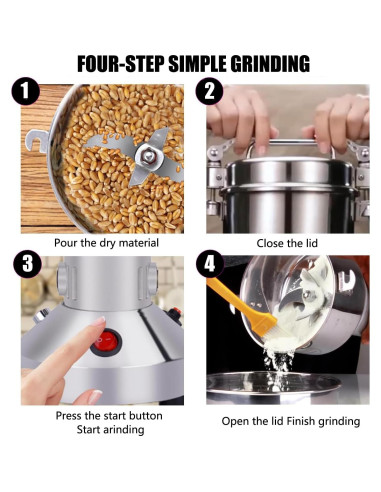 FOUR-STEP SIMPLE GRINDING

1

Pour the dry material

2

Close the lid

3

Press the start button
Start arinding

4

Open the lid Finish grinding