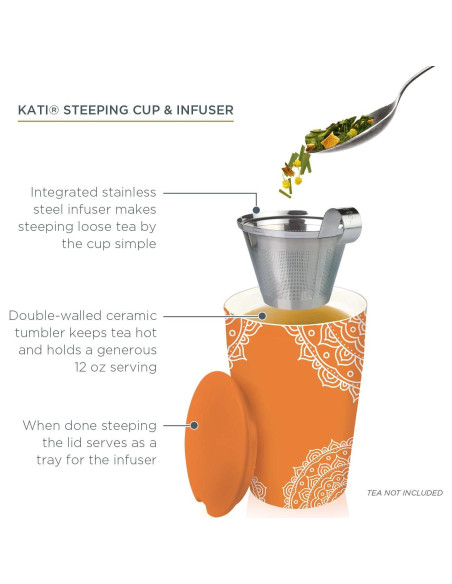 KATI® STEEPING CUP & INFUSER

Integrated stainless steel infuser makes steeping loose tea by the cup simple

Double-walled ceramic tumbler keeps tea hot and holds a generous 12 oz serving

When done steeping the lid serves as a tray for the infuser

TEA NOT INCLUDED