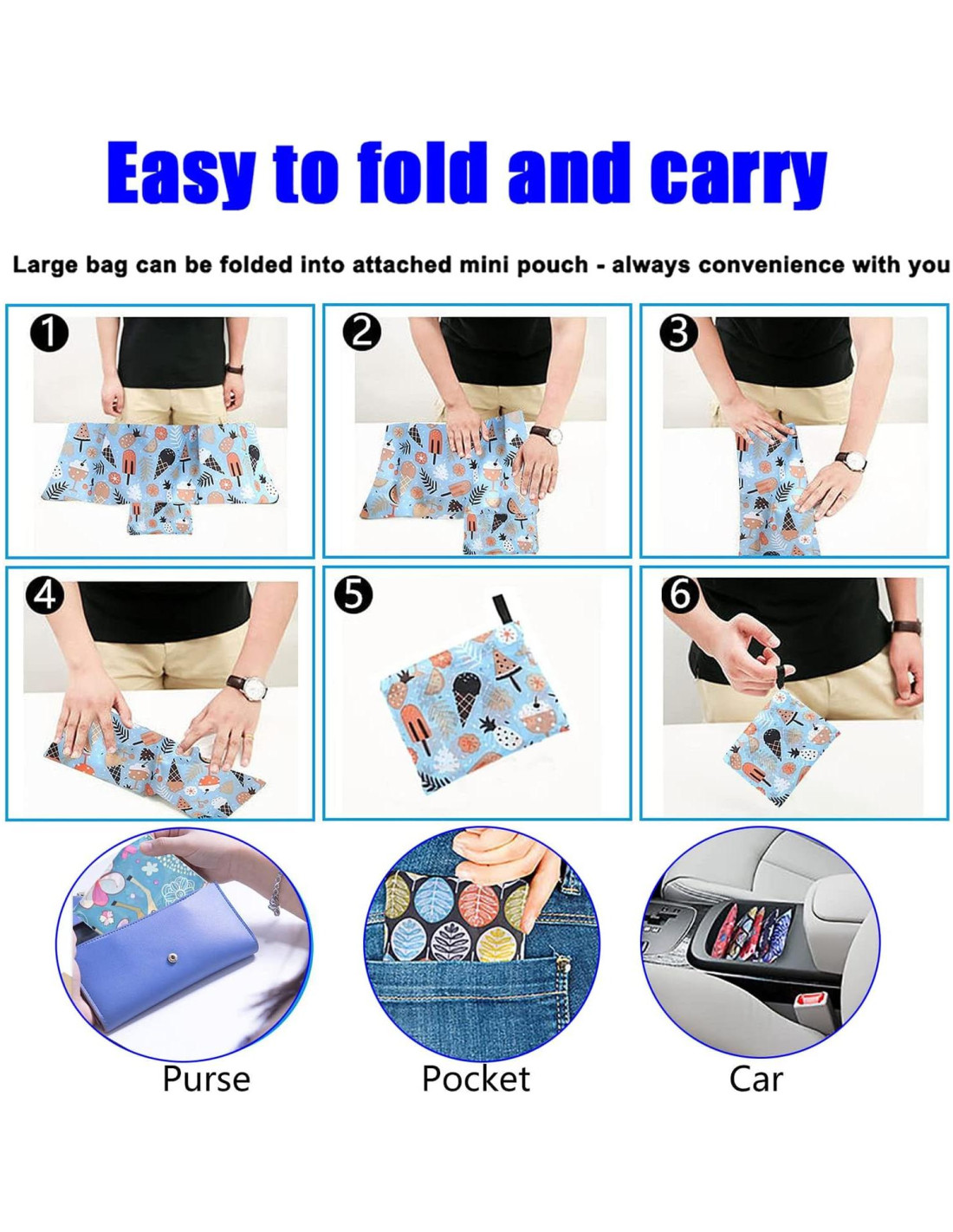 Easy to fold and carry

Large bag can be folded into attached mini pouch - always convenience with you

1

2

3

4

5

6

Purse

Pocket

Car