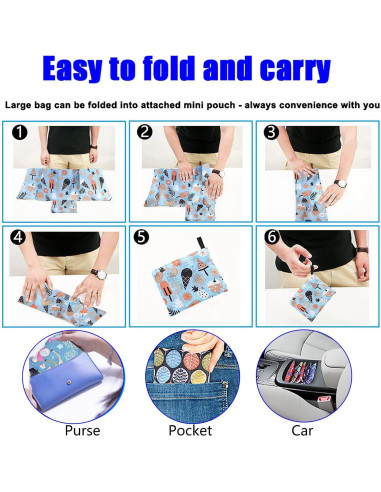 Easy to fold and carry

Large bag can be folded into attached mini pouch - always convenience with you

1

2

3

4

5

6

Purse

Pocket

Car