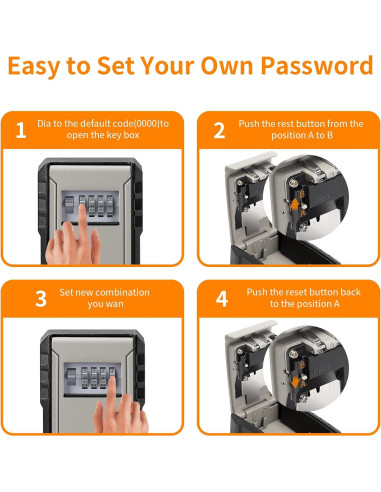 Easy to Set Your Own Password

1 Dia to the default code(0000)to open the key box

2 Push the rest button from the position A to B

B
A

3 Set new combination you wan

4 Push the reset button back to the position A

B
A