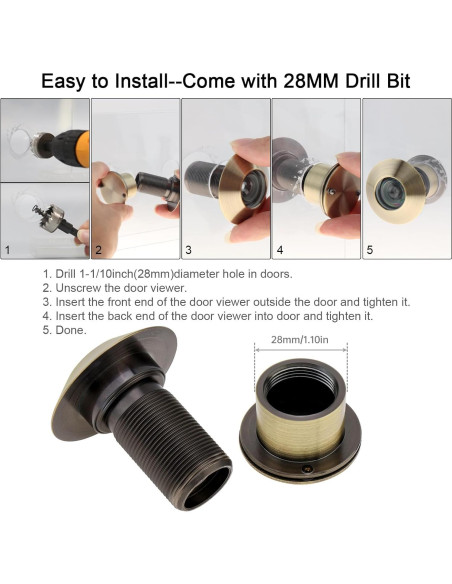 Easy to Install--Come with 28MM Drill Bit

1

2

3

4

5

1. Drill 1-1/10inch(28mm)diameter hole in doors.
2. Unscrew the door viewer.
3. Insert the front end of the door viewer outside the door and tighten it.
4. Insert the back end of the door viewer into door and tighten it.
5. Done.

28mm/1.10in