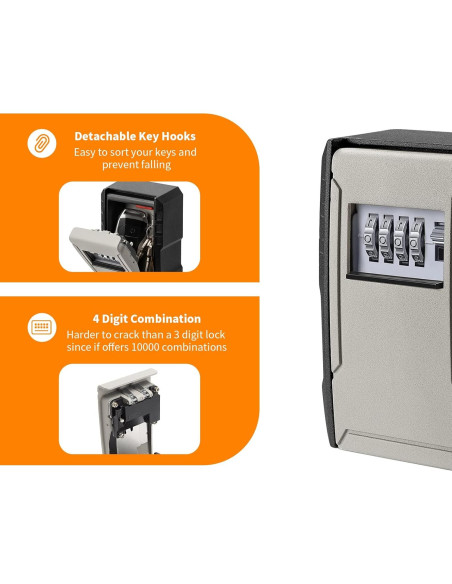 Detachable Key Hooks
Easy to sort your keys and prevent falling

4 Digit Combination
Harder to crack than a 3 digit lock since if offers 10000 combinations