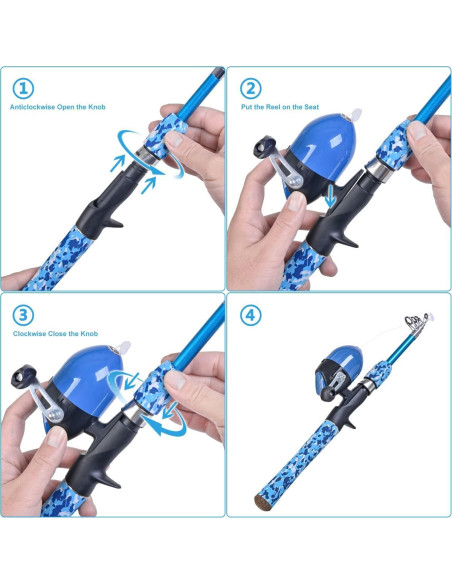 1
Anticlockwise Open the Knob

2
Put the Reel on the Seat

3
Clockwise Close the Knob

4