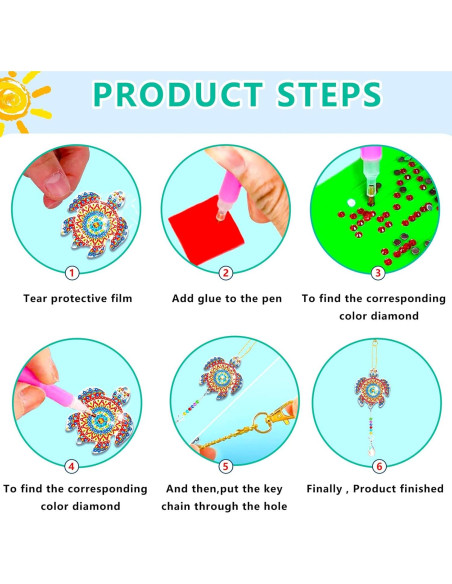 PRODUCT STEPS

1
Tear protective film

2
Add glue to the pen

3
To find the corresponding color diamond

4
To find the corresponding color diamond

5
And then,put the key chain through the hole

6
Finally , Product finished