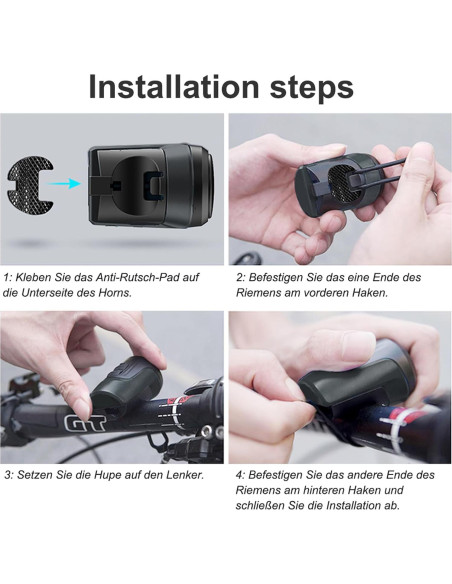 Installation steps

1: Kleben Sie das Anti-Rutsch-Pad auf die Unterseite des Horns.

2: Befestigen Sie das eine Ende des Riemens am vorderen Haken.

GT

3: Setzen Sie die Hupe auf den Lenker.

4: Befestigen Sie das andere Ende des Riemens am hinteren Haken und schließen Sie die Installation ab.