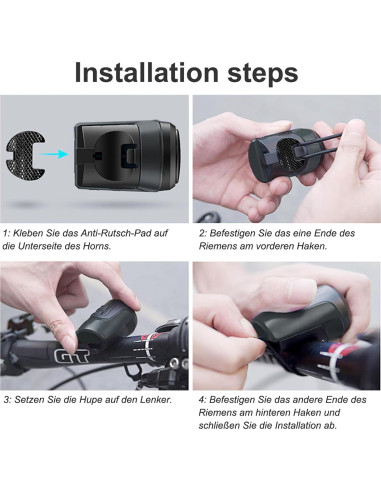 Installation steps

1: Kleben Sie das Anti-Rutsch-Pad auf die Unterseite des Horns.

2: Befestigen Sie das eine Ende des Riemens am vorderen Haken.

GT

3: Setzen Sie die Hupe auf den Lenker.

4: Befestigen Sie das andere Ende des Riemens am hinteren Haken und schließen Sie die Installation ab.