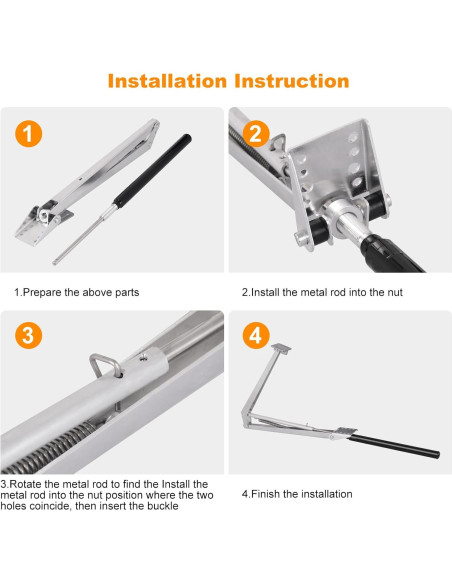 Installation Instruction

1

1.Prepare the above parts

2

2.Install the metal rod into the nut

3

3.Rotate the metal rod to find the Install the metal rod into the nut position where the two holes coincide, then insert the buckle

4

4.Finish the installation