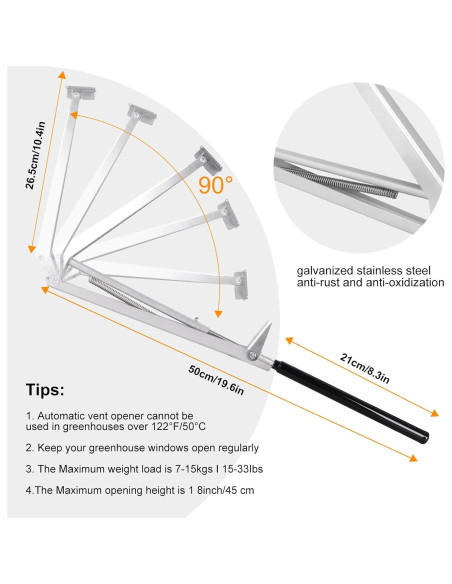 26.5cm/10.4in

90°

galvanized stainless steel
anti-rust and anti-oxidization

21cm/8.3in

50cm/19.6in

Tips:

1. Automatic vent opener cannot be used in greenhouses over 122°F/50°C

2. Keep your greenhouse windows open regularly

3. The Maximum weight load is 7-15kgs I 15-33lbs

4.The Maximum opening height is 1 8inch/45 cm