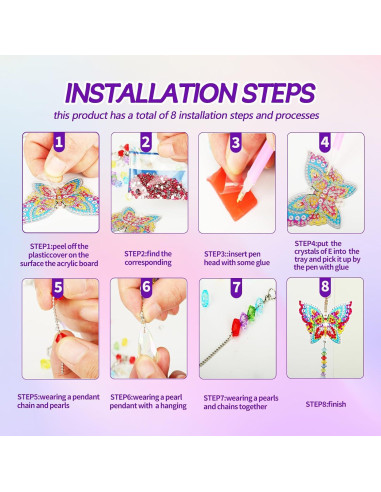 INSTALLATION STEPS

this product has a total of 8 installation steps and processes

1

2

3

4

STEP1:peel off the plasticcover on the surface the acrylic board

STEP2:find the corresponding

STEP3::insert pen head with some glue

STEP4:put the crystals of E into the tray and pick it up by the pen with glue

5

6

7

8

STEP5:wearing a pendant chain and pearls

STEP6:wearing a pearl pendant with a hanging

STEP7:wearing a pearls and chains together

STEP8:finish