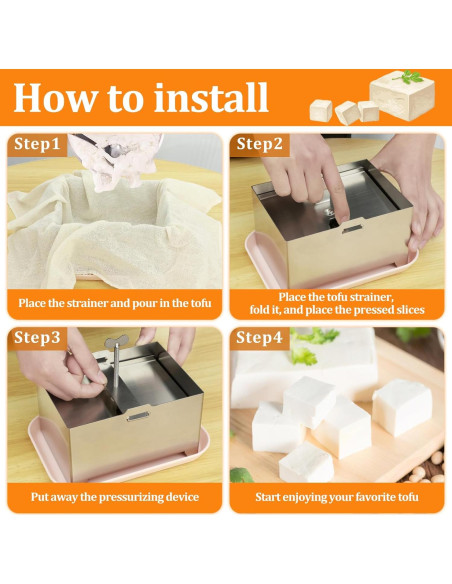 How to install

Step1

Place the strainer and pour in the tofu

Step2

Place the tofu strainer, fold it, and place the pressed slices

Step3

Put away the pressurizing device

Step4

Start enjoying your favorite tofu