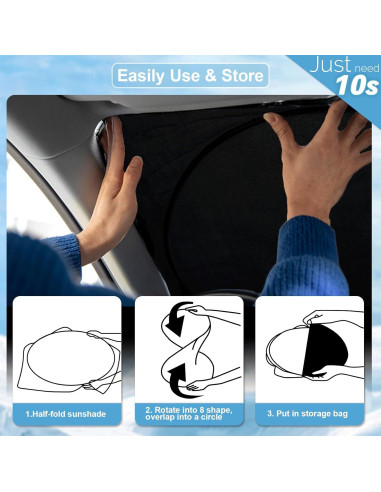 Easily Use & Store

Just need 10s

1.Half-fold sunshade

2. Rotate into 8 shape, overlap into a circle

3. Put in storage bag