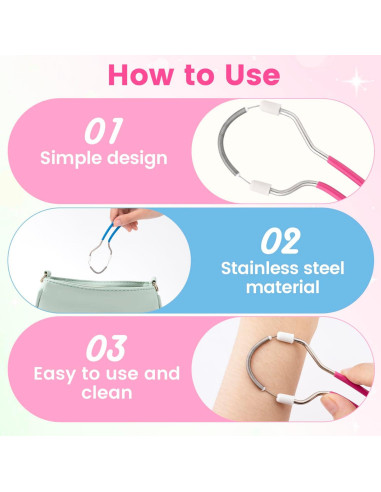 How to Use

01
Simple design

02
Stainless steel material

03
Easy to use and clean