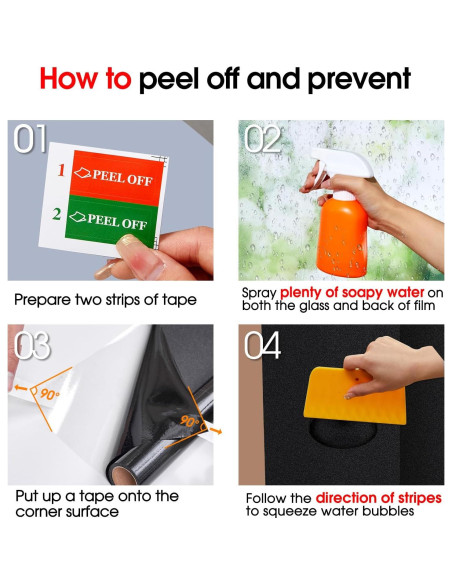 How to peel off and prevent

01

1 PEEL OFF

2 PEEL OFF

Prepare two strips of tape

02

Spray plenty of soapy water on both the glass and back of film

03

90°

90°

Put up a tape onto the corner surface

04

Follow the direction of stripes to squeeze water bubbles