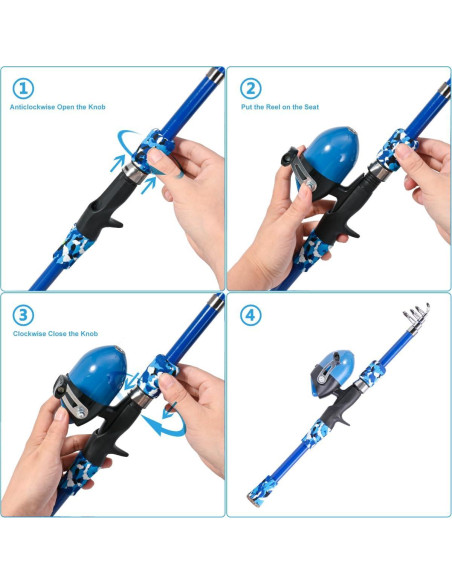 1
Anticlockwise Open the Knob

2
Put the Reel on the Seat

3
Clockwise Close the Knob

4