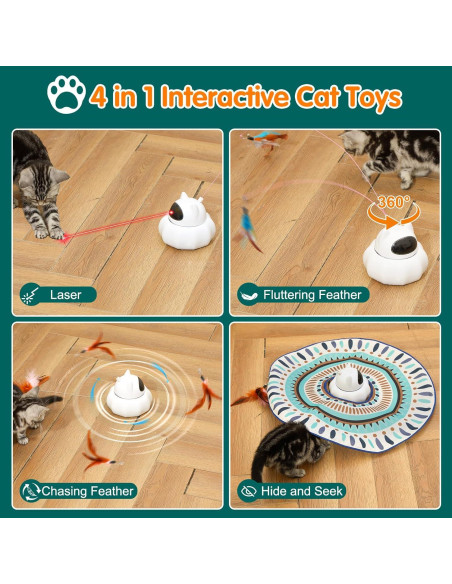 4 in 1 Interactive Cat Toys

Laser

360°

Fluttering Feather

Chasing Feather

Hide and Seek