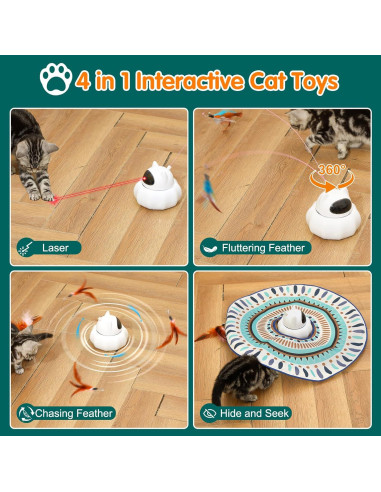 4 in 1 Interactive Cat Toys

Laser

360°

Fluttering Feather

Chasing Feather

Hide and Seek