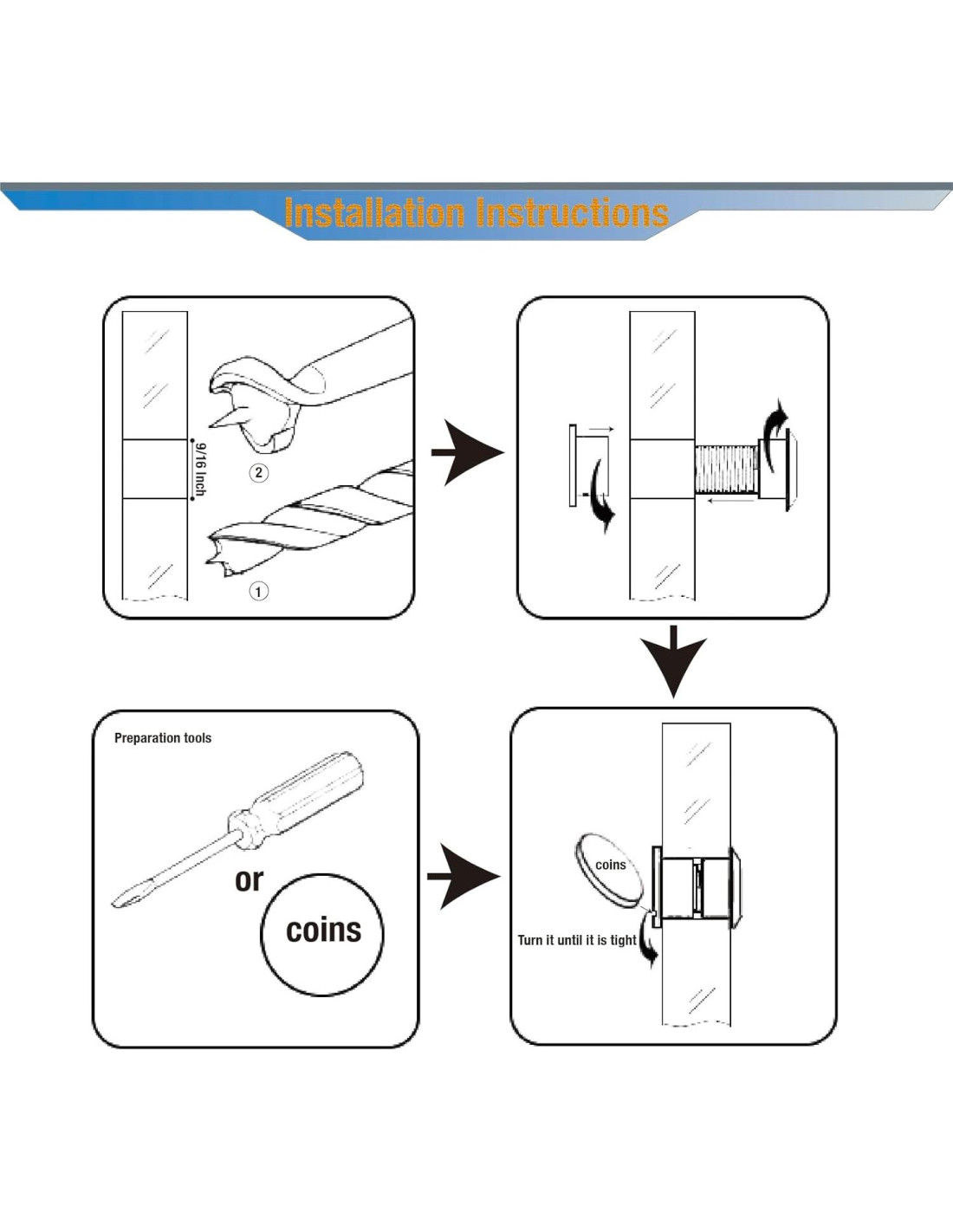 Installation Instructions

9/16 Inch

②

①

Preparation tools

or

coins

coins

Turn it until it is tight