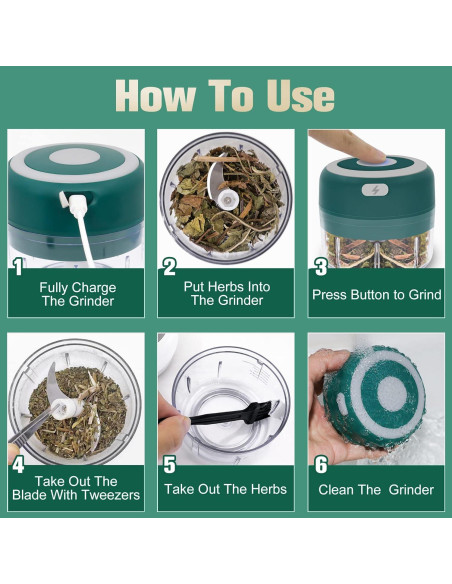 How To Use

1
Fully Charge The Grinder

2
Put Herbs Into The Grinder

3
Press Button to Grind

4
Take Out The Blade With Tweezers

5
Take Out The Herbs

6
Clean The Grinder