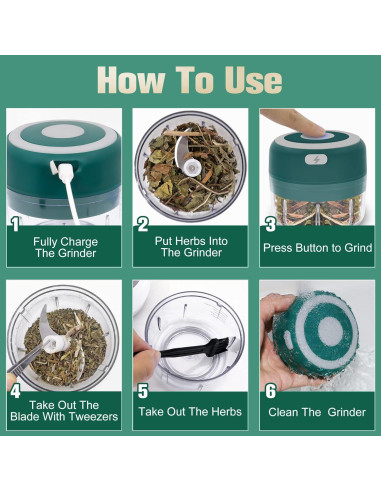 How To Use

1
Fully Charge The Grinder

2
Put Herbs Into The Grinder

3
Press Button to Grind

4
Take Out The Blade With Tweezers

5
Take Out The Herbs

6
Clean The Grinder