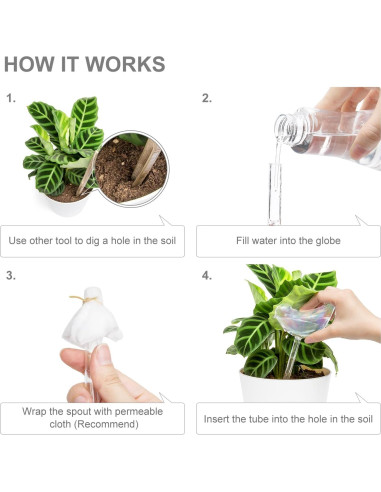 HOW IT WORKS

1.

Use other tool to dig a hole in the soil

2.

Fill water into the globe

3.

Wrap the spout with permeable cloth (Recommend)

4.

Insert the tube into the hole in the soil