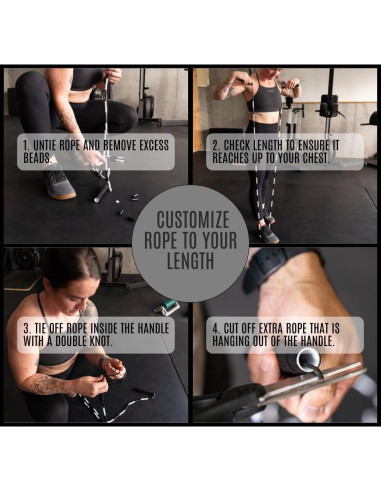 1. UNTIE ROPE AND REMOVE EXCESS BEADS.

2. CHECK LENGTH TO ENSURE IT REACHES UP TO YOUR CHEST.

CUSTOMIZE ROPE TO YOUR LENGTH

3. TIE OFF ROPE INSIDE THE HANDLE WITH A DOUBLE KNOT.

4. CUT OFF EXTRA ROPE THAT IS HANGING OUT OF THE HANDLE.