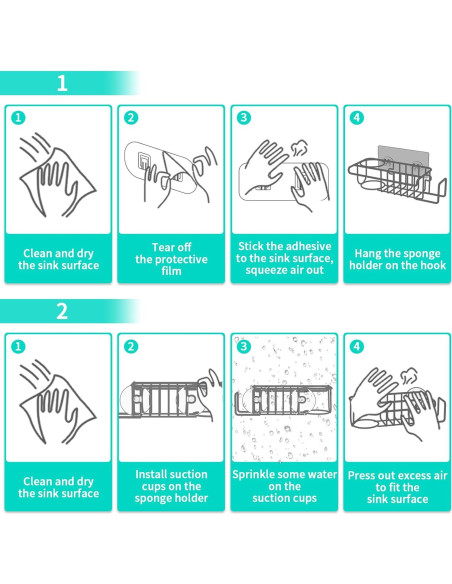 1

1
Clean and dry the sink surface

2
Tear off the protective film

3
Stick the adhesive to the sink surface, squeeze air out

4
Hang the sponge holder on the hook

2

1
Clean and dry the sink surface

2
Install suction cups on the sponge holder

3
Sprinkle some water on the suction cups

4
Press out excess air to fit the sink surface