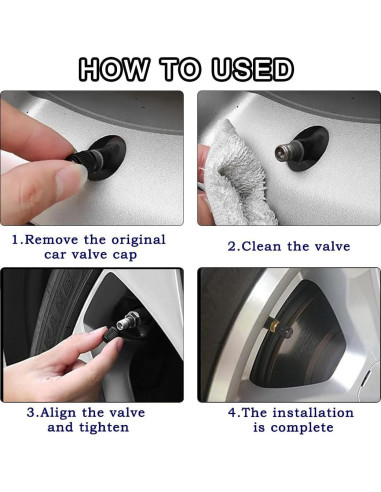 HOW TO USED

1.Remove the original car valve cap

2.Clean the valve

3.Align the valve and tighten

4.The installation is complete