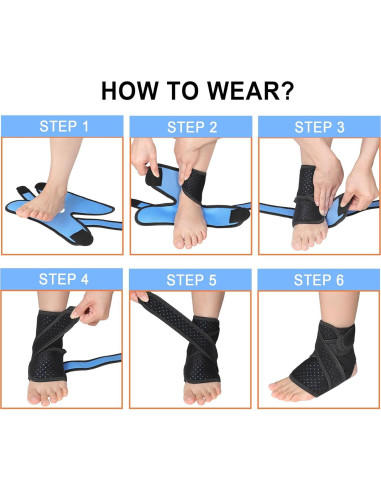 HOW TO WEAR?

STEP 1

STEP 2

STEP 3

STEP 4

STEP 5

STEP 6