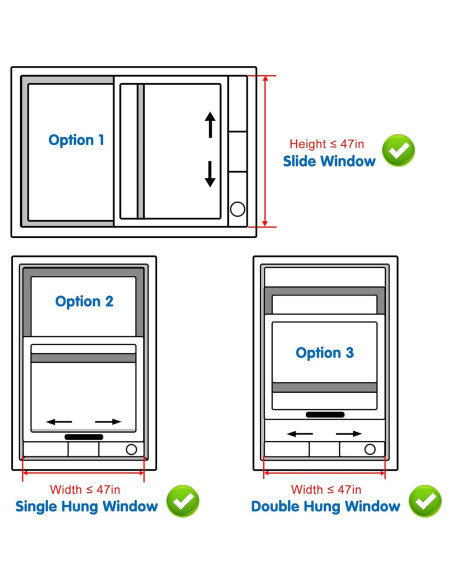 Option 1

Height ≤ 47in
Slide Window

Option 2

Width ≤ 47in
Single Hung Window

Option 3

Width ≤ 47in
Double Hung Window