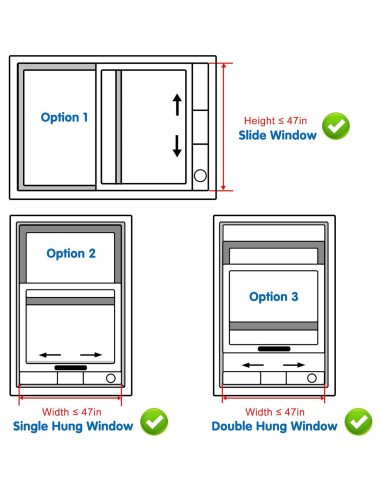 Option 1

Height ≤ 47in
Slide Window

Option 2

Width ≤ 47in
Single Hung Window

Option 3

Width ≤ 47in
Double Hung Window