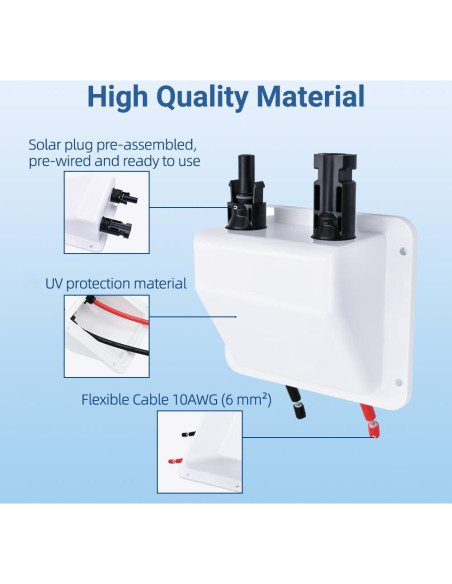 High Quality Material

Solar plug pre-assembled, pre-wired and ready to use

UV protection material

Flexible Cable 10AWG (6 mm²)