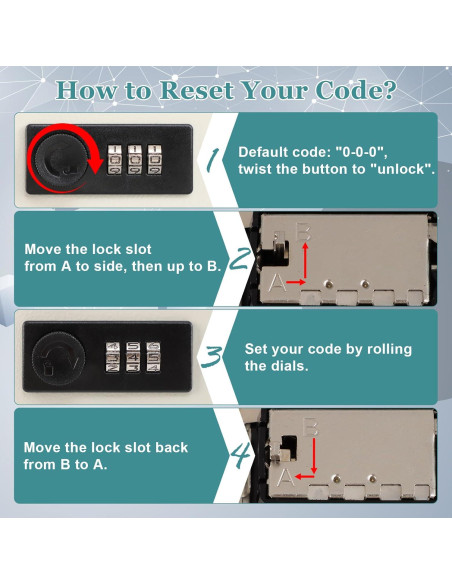 How to Reset Your Code?

1

Default code: "0-0-0", twist the button to "unlock".

Move the lock slot from A to side, then up to B.

2

B

A

3

Set your code by rolling the dials.

Move the lock slot back from B to A.

4

B

A