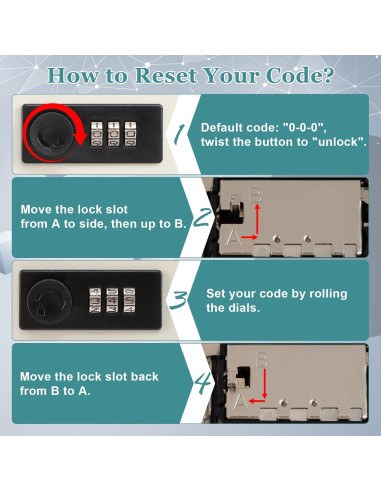 How to Reset Your Code?

1

Default code: "0-0-0", twist the button to "unlock".

Move the lock slot from A to side, then up to B.

2

B

A

3

Set your code by rolling the dials.

Move the lock slot back from B to A.

4

B

A