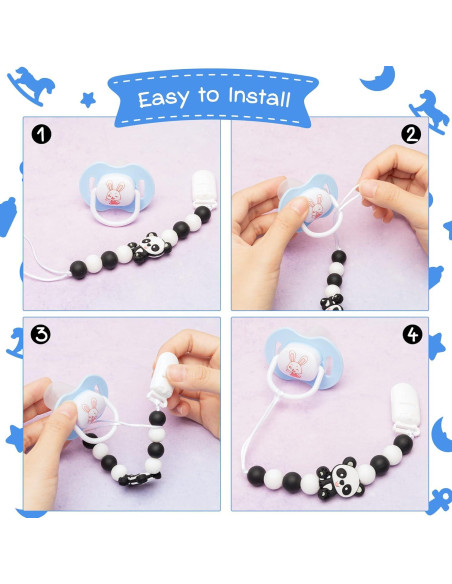 Easy to Install

1

2

3

4