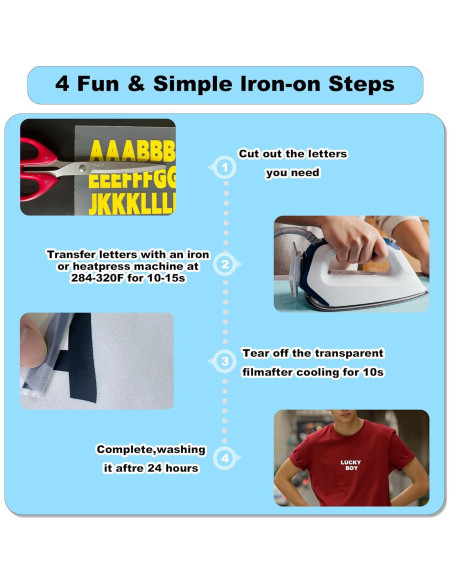 4 Fun & Simple Iron-on Steps

AAABBB
EEEFFFGG
JKKKLLLL

1

Cut out the letters you need

2

Transfer letters with an iron or heatpress machine at 284-320F for 10-15s

3

Tear off the transparent filmafter cooling for 10s

4

Complete,washing it aftre 24 hours

LUCKY BOY