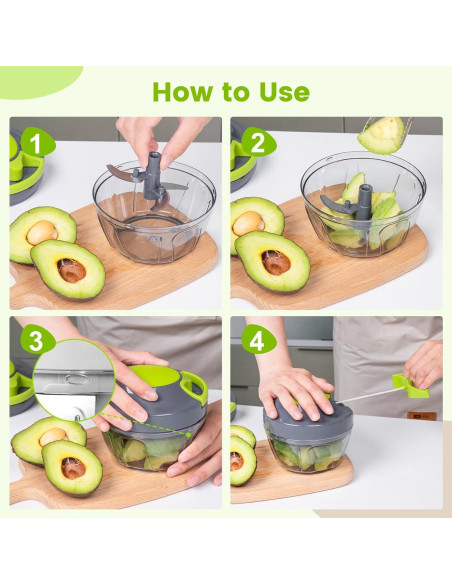 How to Use

1

2

3

4