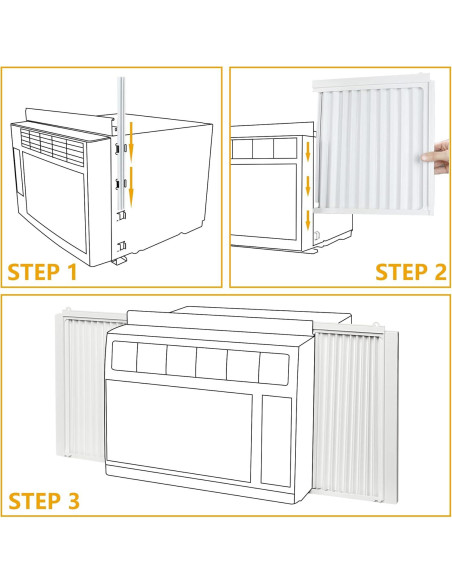 STEP 1

STEP 2

STEP 3