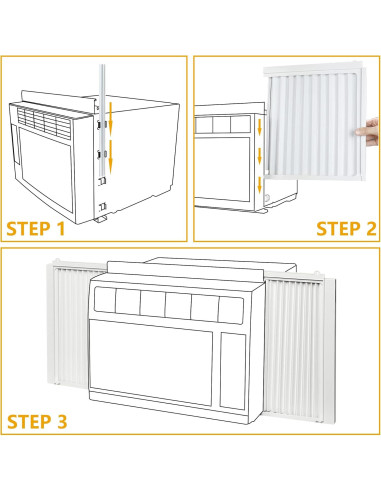 STEP 1

STEP 2

STEP 3