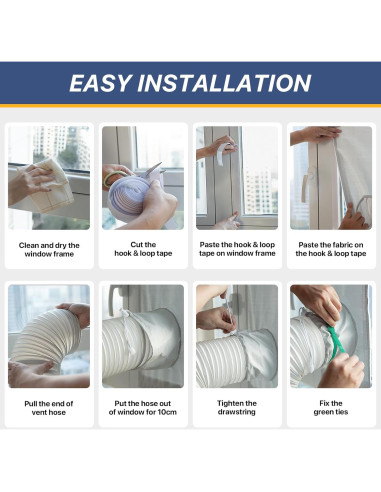 EASY INSTALLATION

Clean and dry the window frame

Cut the hook & loop tape

Paste the hook & loop tape on window frame

Paste the fabric on the hook & loop tape

Pull the end of vent hose

Put the hose out of window for 10cm

Tighten the drawstring

Fix the green ties