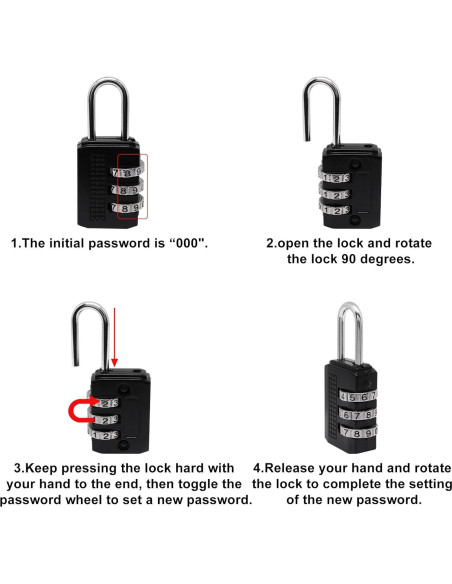 7 8 9
7 8 9
7 8 9

1.The initial password is “000".

1 2 3
1 2 3
1 2 3

2.open the lock and rotate the lock 90 degrees.

2 3
2 3
1 2 3

3.Keep pressing the lock hard with your hand to the end, then toggle the password wheel to set a new password.

4 5 6 7
6 7 8
7 8 9

4.Release your hand and rotate the lock to complete the setting of the new password.