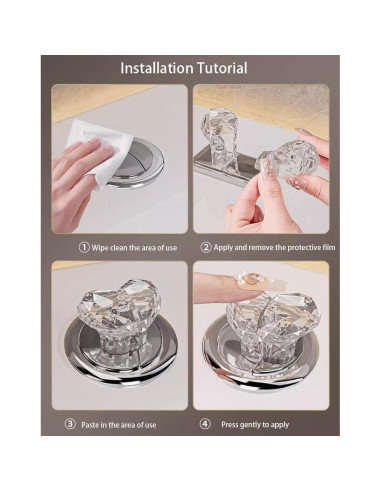 Installation Tutorial

① Wipe clean the area of use

② Apply and remove the protective film

③ Paste in the area of use

④ Press gently to apply