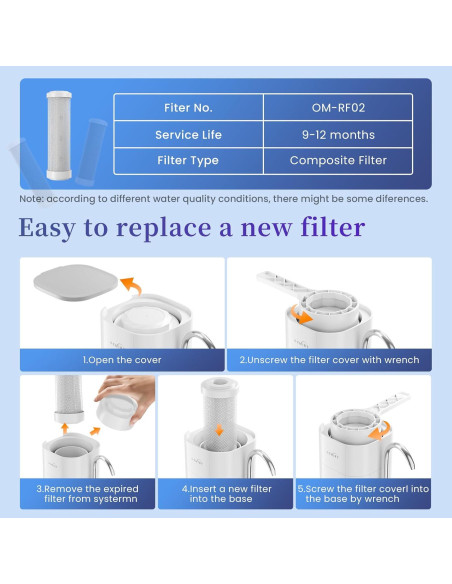 | Fiter No. | OM-RF02 |
|---|---|
| Service Life | 9-12 months |
| Filter Type | Composite Filter |

Note: according to different water quality conditions, there might be some diferences.

Easy to replace a new filter

1.Open the cover

2.Unscrew the filter cover with wrench

3.Remove the expired filter from systermn

4.Insert a new filter into the base

5.Screw the filter coverl into the base by wrench