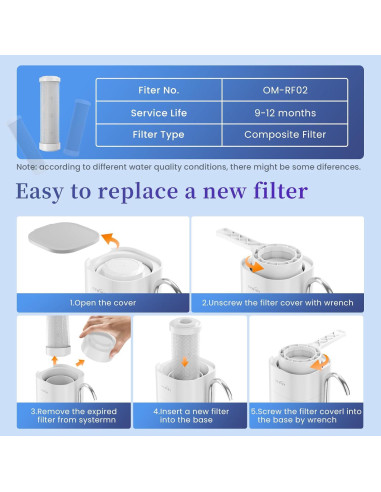 | Fiter No. | OM-RF02 |
|---|---|
| Service Life | 9-12 months |
| Filter Type | Composite Filter |

Note: according to different water quality conditions, there might be some diferences.

Easy to replace a new filter

1.Open the cover

2.Unscrew the filter cover with wrench

3.Remove the expired filter from systermn

4.Insert a new filter into the base

5.Screw the filter coverl into the base by wrench