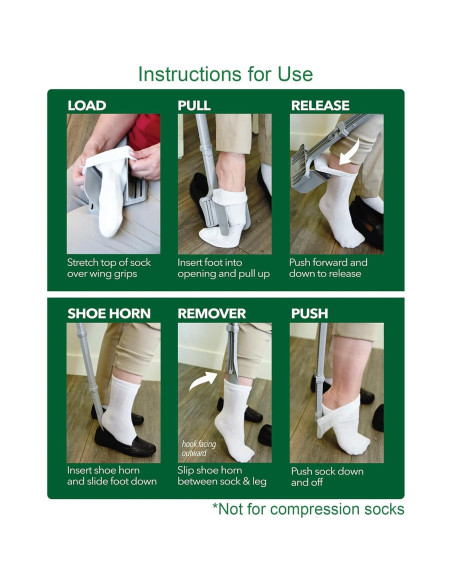 Instructions for Use

LOAD

Stretch top of sock over wing grips

PULL

Insert foot into opening and pull up

RELEASE

Push forward and down to release

SHOE HORN

Insert shoe horn and slide foot down

REMOVER

hook facing outward

Slip shoe horn between sock & leg

PUSH

Push sock down and off

*Not for compression socks