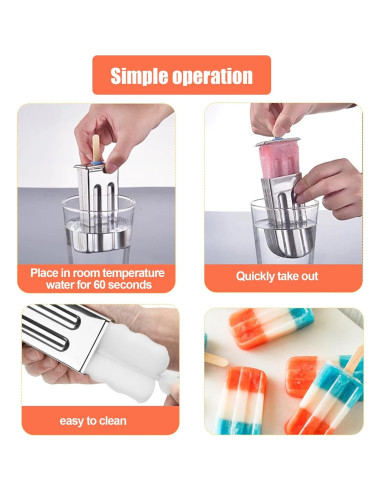 Simple operation

Place in room temperature water for 60 seconds

Quickly take out

easy to clean