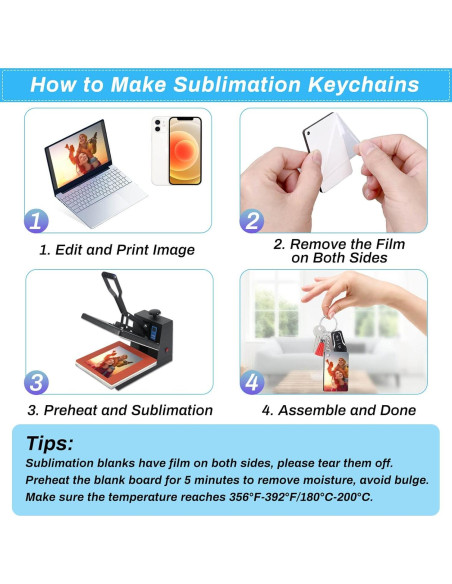 How to Make Sublimation Keychains

1

1. Edit and Print Image

2

2. Remove the Film on Both Sides

3

3. Preheat and Sublimation

4

4. Assemble and Done

Tips:
Sublimation blanks have film on both sides, please tear them off.
Preheat the blank board for 5 minutes to remove moisture, avoid bulge.
Make sure the temperature reaches 356°F-392°F/180°C-200°C.