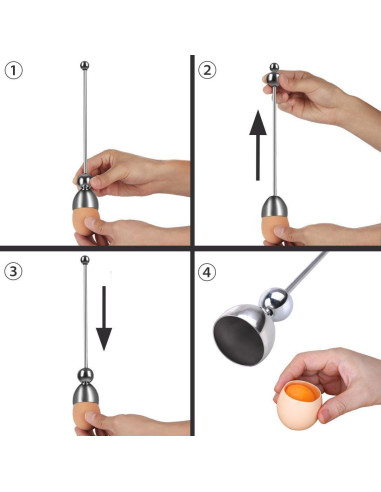 ①

②

③

④