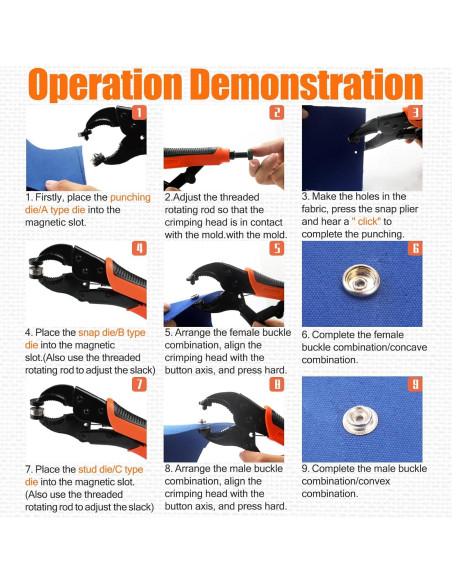 Operation Demonstration

1

1. Firstly, place the punching die/A type die into the magnetic slot.

2

2.Adjust the threaded rotating rod so that the crimping head is in contact with the mold.with the mold.

3

3. Make the holes in the fabric, press the snap plier and hear a " click" to complete the punching.

4

4. Place the snap die/B type die into the magnetic slot.(Also use the threaded rotating rod to adjust the slack)

5

5. Arrange the female buckle combination, align the crimping head with the button axis, and press hard.

6

6. Complete the female buckle combination/concave combination.

7

7. Place the stud die/C type die into the magnetic slot. (Also use the threaded rotating rod to adjust the slack)

8

8. Arrange the male buckle combination, align the crimping head with the button axis, and press hard.

9

9. Complete the male buckle combination/convex combination.